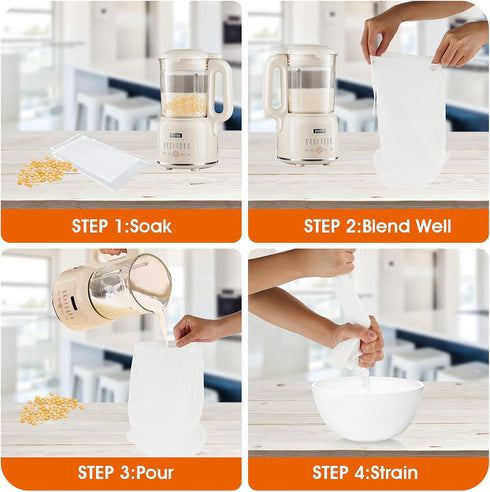 STEP 1:Soak

STEP 2:Blend Well

STEP 3:Pour

STEP 4:Strain