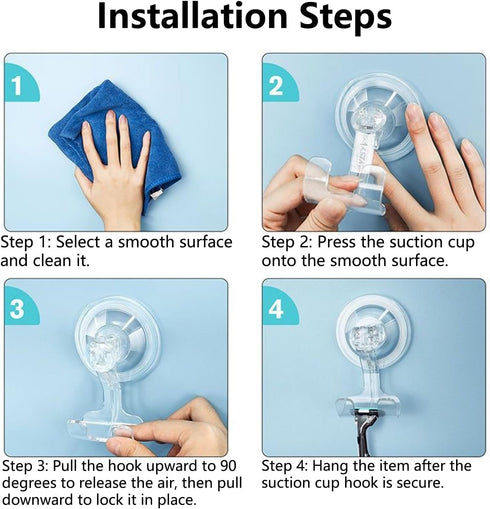 Installation Steps

1

Step 1: Select a smooth surface and clean it.

2

Step 2: Press the suction cup onto the smooth surface.

3

Step 3: Pull the hook upward to 90 degrees to release the air, then pull downward to lock it in place.

4

Step 4: Hang the item after the suction cup hook is secure.