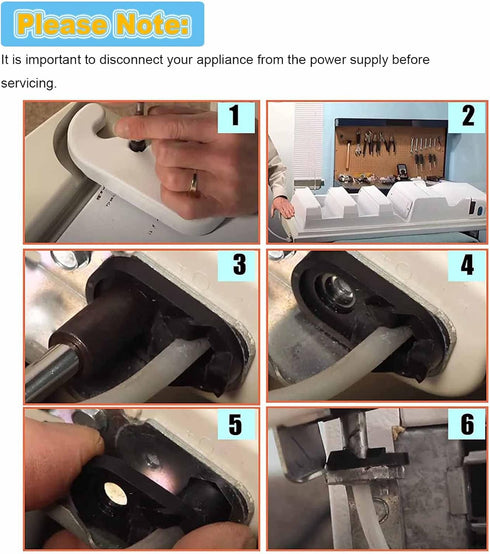 Please Note:

It is important to disconnect your appliance from the power supply before servicing.

1

2

3

4

5

6