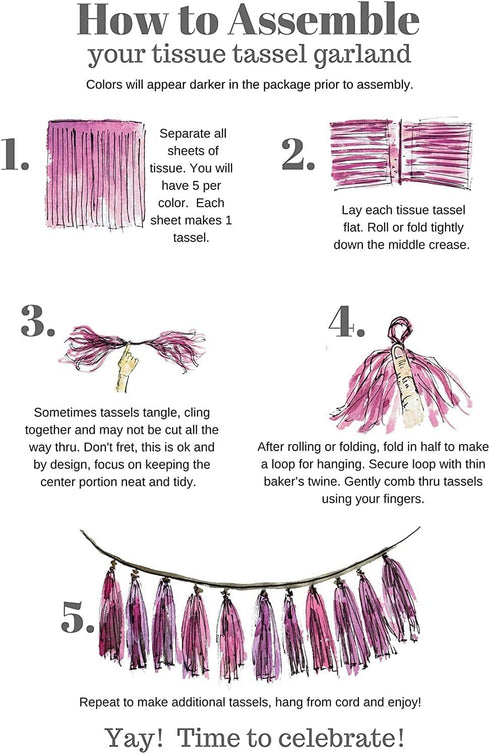 How to Assemble
your tissue tassel garland

Colors will appear darker in the package prior to assembly.

1.

Separate all sheets of tissue. You will have 5 per color. Each sheet makes 1 tassel.

2.

Lay each tissue tassel flat. Roll or fold tightly down the middle crease.

3.

Sometimes tassels tangle, cling together and may not be cut all the way thru. Don't fret, this is ok and by design, focus on keeping the center portion neat and tidy.

4.

After rolling or folding, fold in half to make a loop for hanging. Secure loop with thin baker's twine. Gently comb thru tassels using your fingers.

5.

Repeat to make additional tassels, hang from cord and enjoy!

Yay! Time to celebrate!