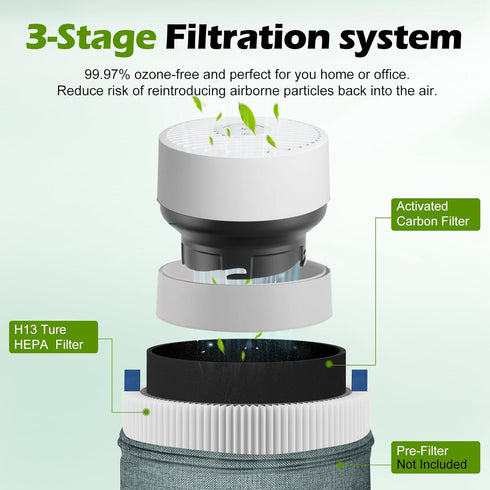 3-Stage Filtration system

99.97% ozone-free and perfect for you home or office.
Reduce risk of reintroducing airborne particles back into the air.

Activated Carbon Filter

H13 Ture HEPA Filter

Pre-Filter Not Included