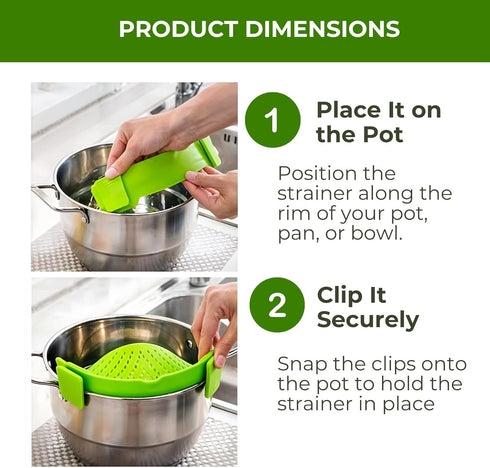 PRODUCT DIMENSIONS

1 Place It on the Pot

Position the strainer along the rim of your pot, pan, or bowl.

2 Clip It Securely

Snap the clips onto the pot to hold the strainer in place