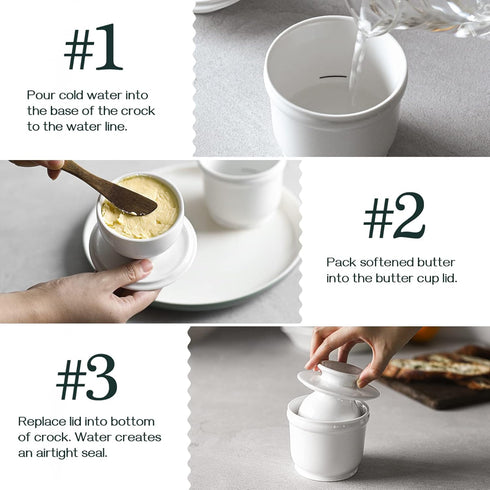 #1

Pour cold water into the base of the crock to the water line.

#2

Pack softened butter into the butter cup lid.

#3

Replace lid into bottom of crock. Water creates an airtight seal.