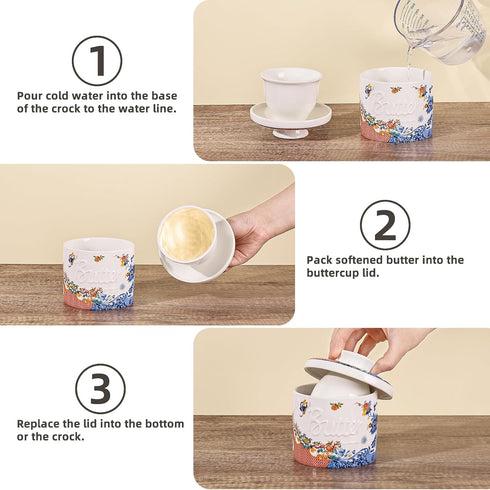 1

Pour cold water into the base of the crock to the water line.

Butter

Butter

2

Pack softened butter into the buttercup lid.

3

Replace the lid into the bottom or the crock.

Butter