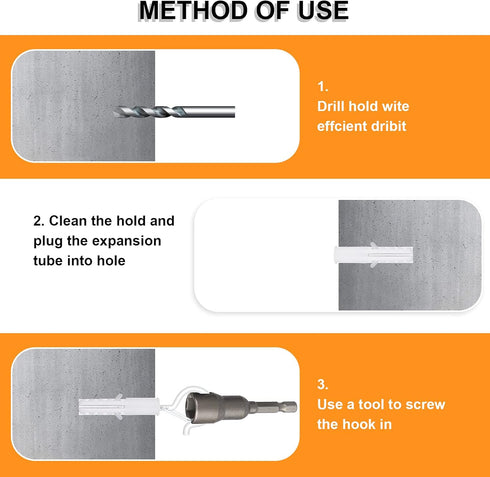 METHOD OF USE

1.
Drill hold wite effcient dribit

2. Clean the hold and plug the expansion tube into hole

3.
Use a tool to screw the hook in