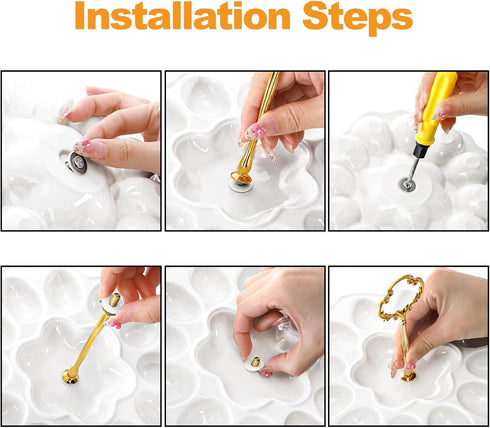 Installation Steps