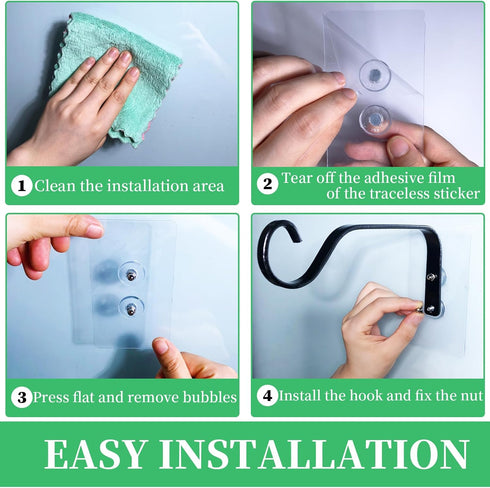 1 Clean the installation area

2 Tear off the adhesive film of the traceless sticker

3 Press flat and remove bubbles

4 Install the hook and fix the nut

EASY INSTALLATION