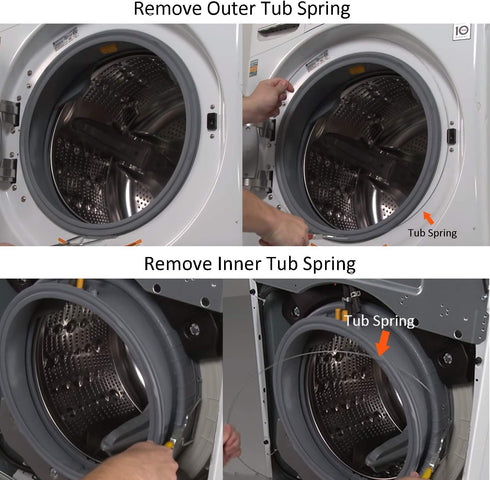 Remove Outer Tub Spring

Tub Spring

Remove Inner Tub Spring

Tub Spring