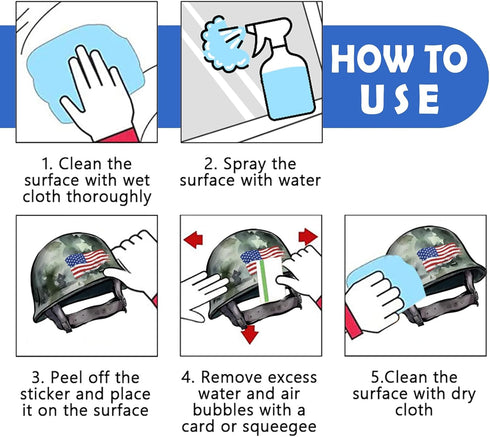 HOW TO USE

1. Clean the surface with wet cloth thoroughly

2. Spray the surface with water

3. Peel off the sticker and place it on the surface

4. Remove excess water and air bubbles with a card or squeegee

5.Clean the surface with dry cloth