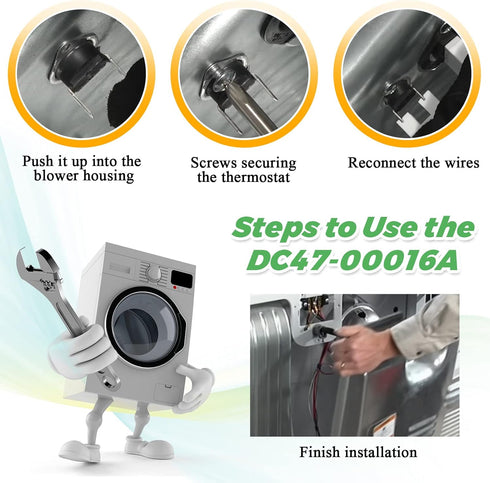 Push it up into the blower housing

Screws securing the thermostat

Reconnect the wires

Steps to Use the DC47-00016A

Finish installation