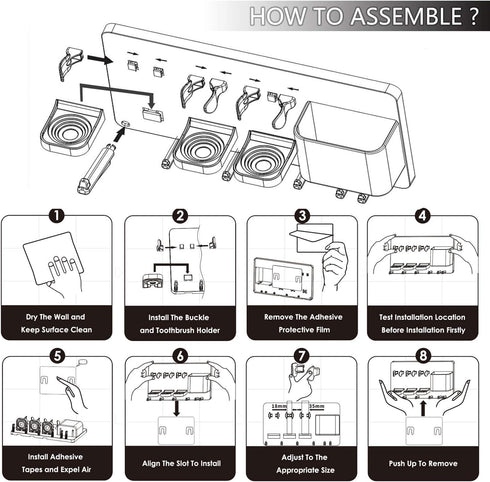 HOW TO ASSEMBLE ?

1
Dry The Wall and Keep Surface Clean

2
Install The Buckle and Toothbrush Holder

3
Remove The Adhesive Protective Film

4
Test Installation Location Before Installation Firstly

5
Install Adhesive Tapes and Expel Air

6
Align The Slot To Install

7
18mm
35mm
Adjust To The Appropriate Size

8
Push Up To Remove