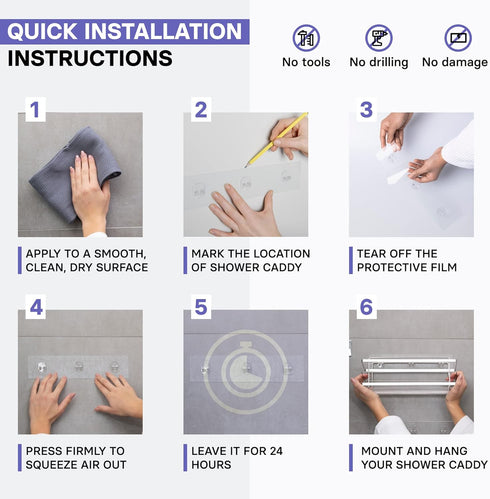 QUICK INSTALLATION INSTRUCTIONS

No tools
No drilling
No damage

1
APPLY TO A SMOOTH, CLEAN, DRY SURFACE

2
MARK THE LOCATION OF SHOWER CADDY

3
TEAR OFF THE PROTECTIVE FILM

4
PRESS FIRMLY TO SQUEEZE AIR OUT

5
LEAVE IT FOR 24 HOURS

6
MOUNT AND HANG YOUR SHOWER CADDY