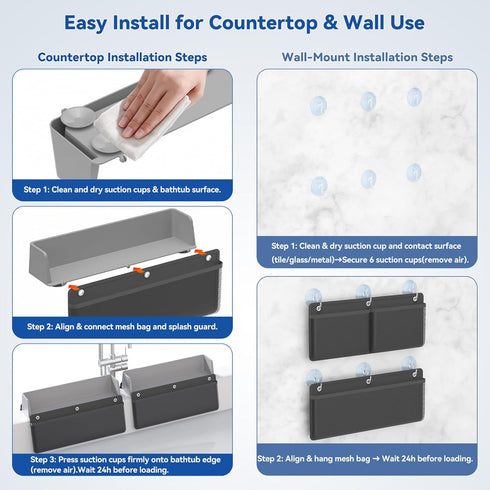 Easy Install for Countertop & Wall Use

Countertop Installation Steps

Step 1: Clean and dry suction cups & bathtub surface.

Step 2: Align & connect mesh bag and splash guard.

Step 3: Press suction cups firmly onto bathtub edge (remove air).Wait 24h before loading.

Wall-Mount Installation Steps

Step 1: Clean & dry suction cup and contact surface (tile/glass/metal)→Secure 6 suction cups(remove air).

Step 2: Align & hang mesh bag → Wait 24h before loading.