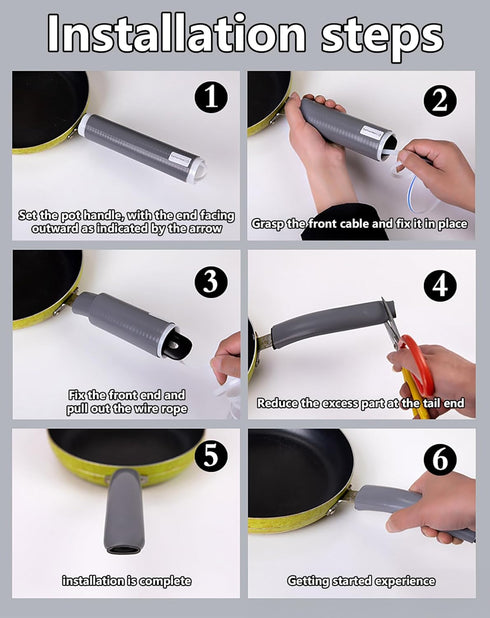 Installation steps

1

Set the pot handle, with the end facing outward as indicated by the arrow

2

Grasp the front cable and fix it in place

3

Fix the front end and pull out the wire rope

4

Reduce the excess part at the tail end

5

installation is complete

6

Getting started experience