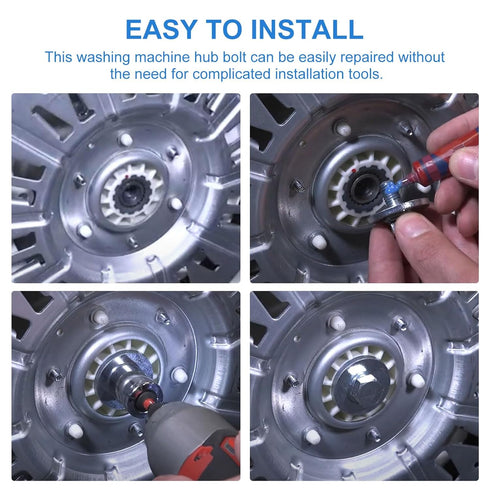 EASY TO INSTALL

This washing machine hub bolt can be easily repaired without the need for complicated installation tools.