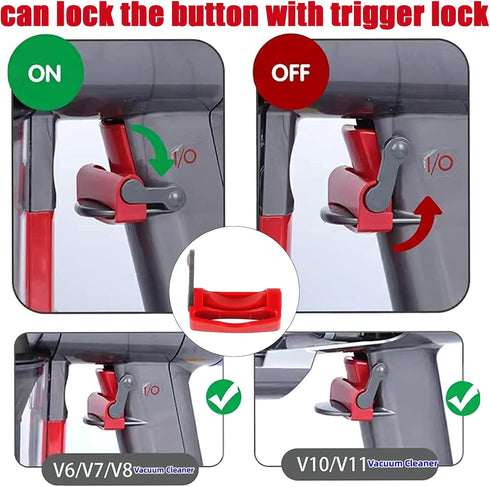 can lock the button with trigger lock

ON

I/O

OFF

I/O

I/O

V6/V7/V8 Vacuum Cleaner

V10/V11 Vacuum Cleaner