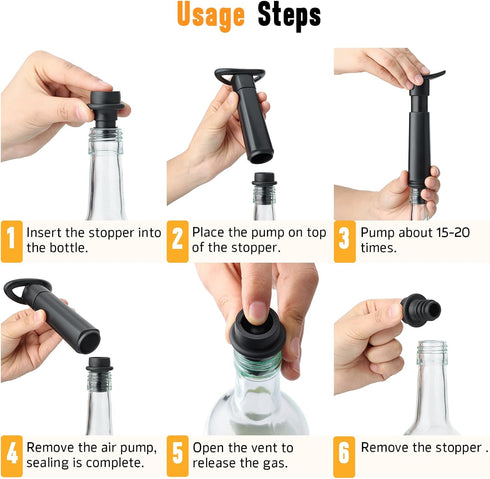 Usage Steps

1 Insert the stopper into the bottle.

2 Place the pump on top of the stopper.

3 Pump about 15-20 times.

4 Remove the air pump, sealing is complete.

5 Open the vent to release the gas.

6 Remove the stopper .