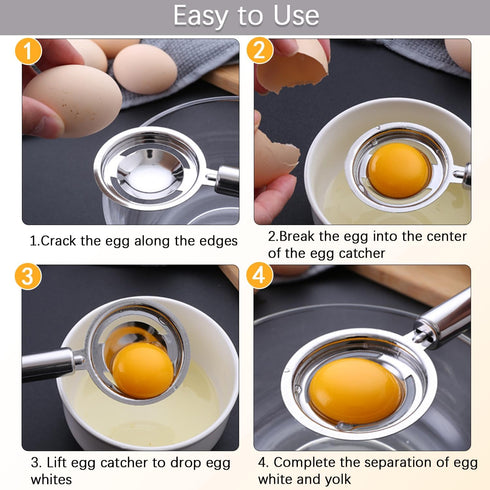 Easy to Use

1

1.Crack the egg along the edges

2

2.Break the egg into the center of the egg catcher

3

3. Lift egg catcher to drop egg whites

4

4. Complete the separation of egg white and yolk