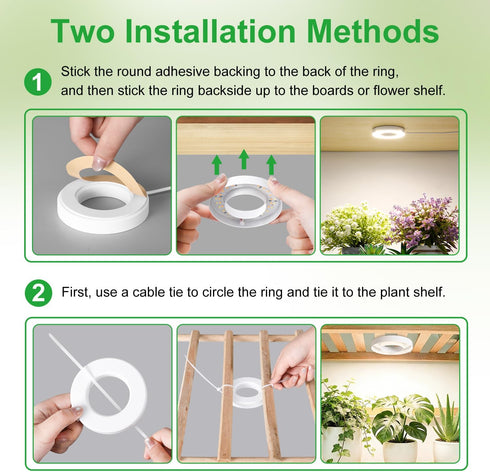 Two Installation Methods

1 Stick the round adhesive backing to the back of the ring, and then stick the ring backside up to the boards or flower shelf.

2 First, use a cable tie to circle the ring and tie it to the plant shelf.