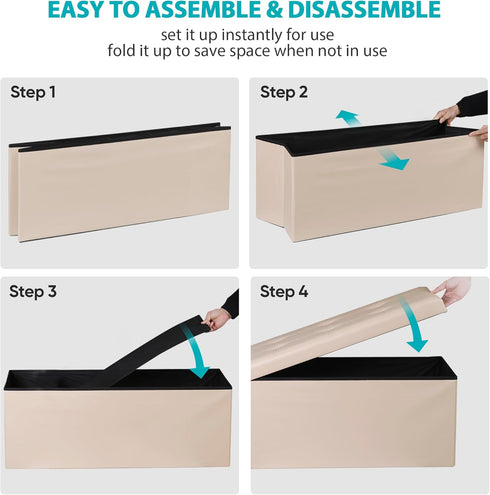 EASY TO ASSEMBLE & DISASSEMBLE

set it up instantly for use
fold it up to save space when not in use

Step 1

Step 2

Step 3

Step 4