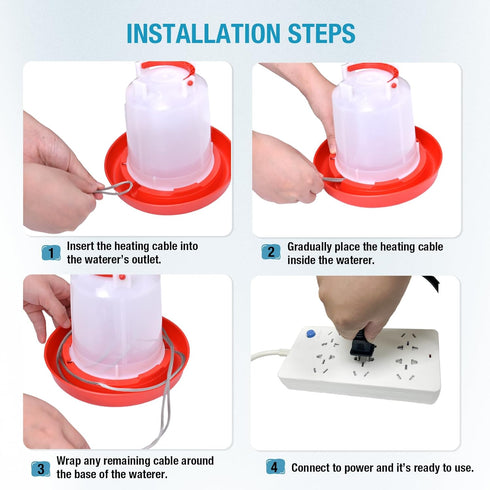 INSTALLATION STEPS

1 Insert the heating cable into the waterer's outlet.

2 Gradually place the heating cable inside the waterer.

3 Wrap any remaining cable around the base of the waterer.

4 Connect to power and it's ready to use.