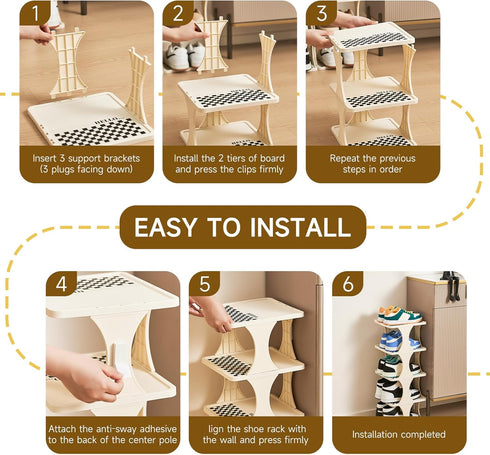 1

Insert 3 support brackets (3 plugs facing down)

2

Install the 2 tiers of board and press the clips firmly

3

Repeat the previous steps in order

EASY TO INSTALL

4

Attach the anti-sway adhesive to the back of the center pole

5

lign the shoe rack with the wall and press firmly

6

Installation completed