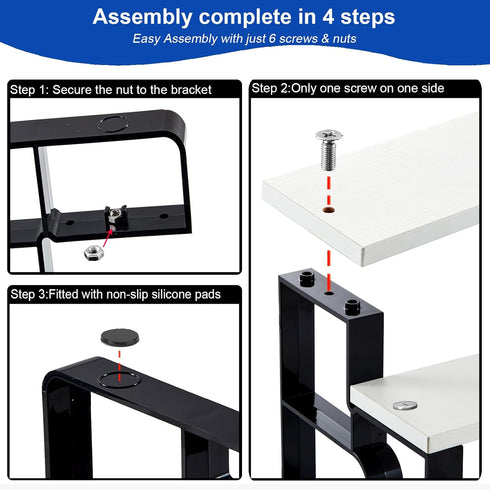 Assembly complete in 4 steps
Easy Assembly with just 6 screws & nuts

Step 1: Secure the nut to the bracket

Step 2:Only one screw on one side

Step 3:Fitted with non-slip silicone pads