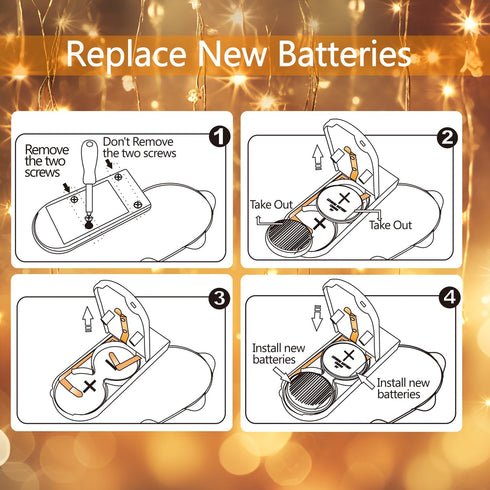 Replace New Batteries

1
Remove the two screws
Don't Remove the two screws

2
Take Out
Take Out

3

4
Install new batteries
Install new batteries