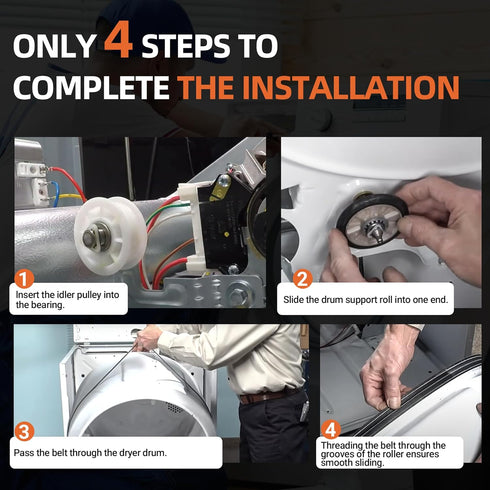 ONLY 4 STEPS TO COMPLETE THE INSTALLATION

1
Insert the idler pulley into the bearing.

2
Slide the drum support roll into one end.

3
Pass the belt through the dryer drum.

4
Threading the belt through the grooves of the roller ensures smooth sliding.