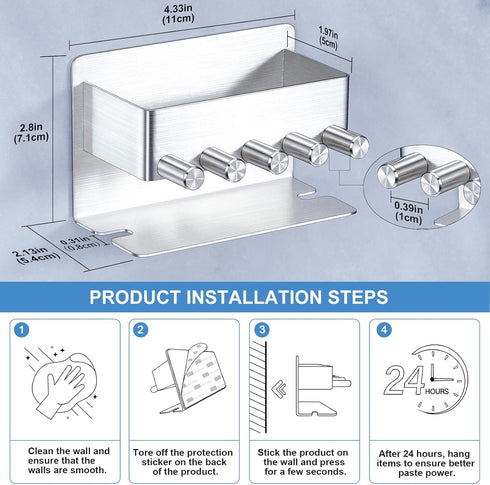 4.33in
(11cm)

1.97in
(5cm)

2.8in
(7.1cm)

0.39in
(1cm)

0.31in
(0.8cm)

2.13in
(5.4cm)

PRODUCT INSTALLATION STEPS

1

Clean the wall and ensure that the walls are smooth.

2

Tore off the protection sticker on the back of the product.

3

Stick the product on the wall and press for a few seconds.

4

24 HOURS

After 24 hours, hang items to ensure better paste power.