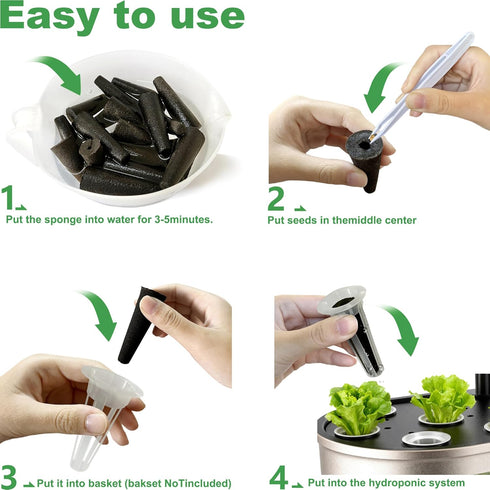 Easy to use

1
Put the sponge into water for 3-5minutes.

2
Put seeds in themiddle center

3
Put it into basket (bakset NoTincluded)

4
Put into the hydroponic system