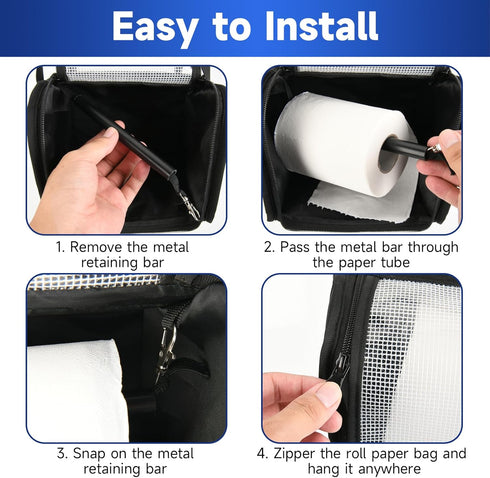 Easy to Install

1. Remove the metal retaining bar

2. Pass the metal bar through the paper tube

3. Snap on the metal retaining bar

4. Zipper the roll paper bag and hang it anywhere