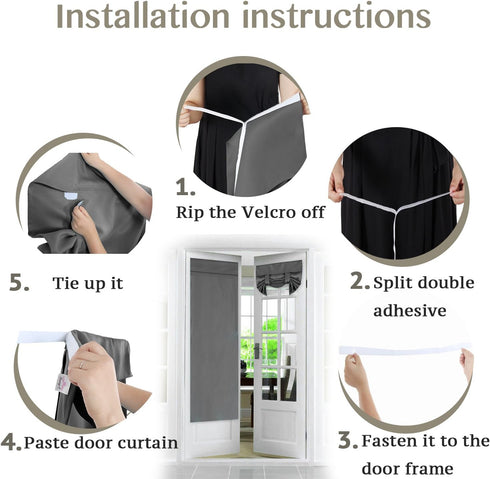 Installation instructions

1. Rip the Velcro off

2. Split double adhesive

3. Fasten it to the door frame

4. Paste door curtain

5. Tie up it