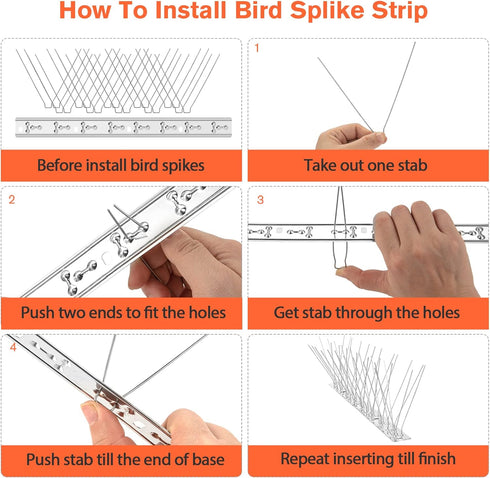 How To Install Bird Splike Strip

Before install bird spikes

1

Take out one stab

2

Push two ends to fit the holes

3

Get stab through the holes

4

Push stab till the end of base

Repeat inserting till finish