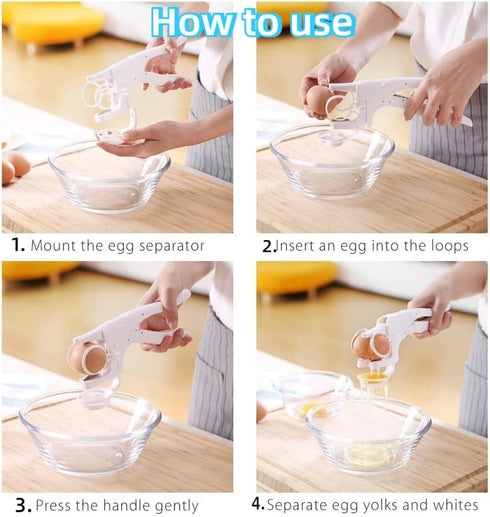 How to use

1. Mount the egg separator

2.Insert an egg into the loops

3. Press the handle gently

4.Separate egg yolks and whites