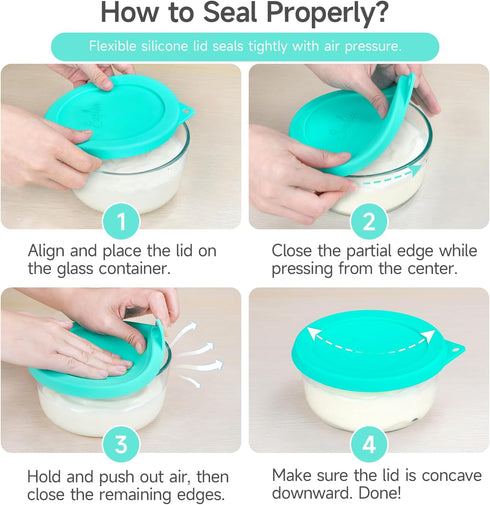 How to Seal Properly?

Flexible silicone lid seals tightly with air pressure.

1

Align and place the lid on the glass container.

2

Close the partial edge while pressing from the center.

3

Hold and push out air, then close the remaining edges.

4

Make sure the lid is concave downward. Done!