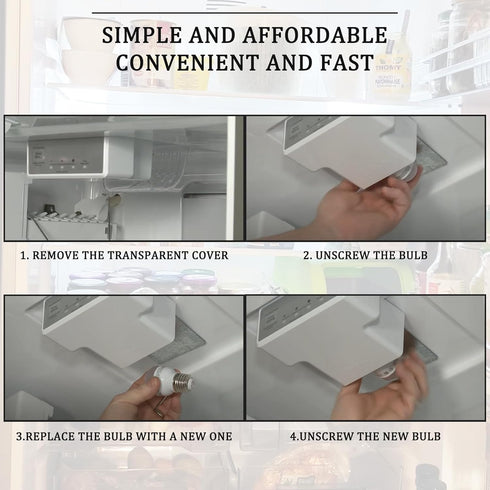 SIMPLE AND AFFORDABLE
CONVENIENT AND FAST

1. REMOVE THE TRANSPARENT COVER

2. UNSCREW THE BULB

3.REPLACE THE BULB WITH A NEW ONE

4.UNSCREW THE NEW BULB