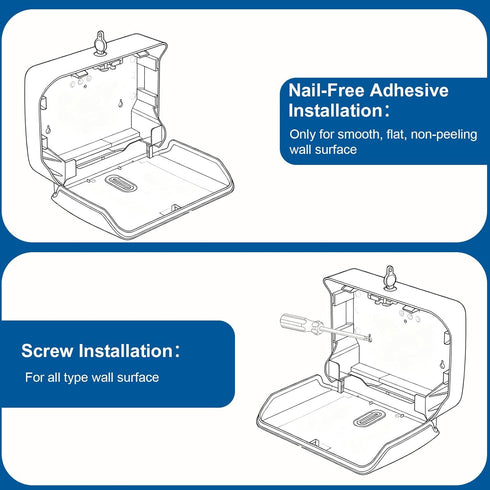 Nail-Free Adhesive Installation：

Only for smooth, flat, non-peeling wall surface

Screw Installation：

For all type wall surface