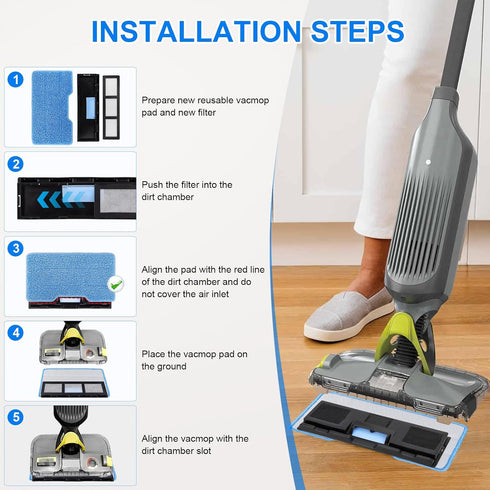 INSTALLATION STEPS

1

Prepare new reusable vacmop pad and new filter

2

Push the filter into the dirt chamber

3

Align the pad with the red line of the dirt chamber and do not cover the air inlet

4

Place the vacmop pad on the ground

5

Align the vacmop with the dirt chamber slot