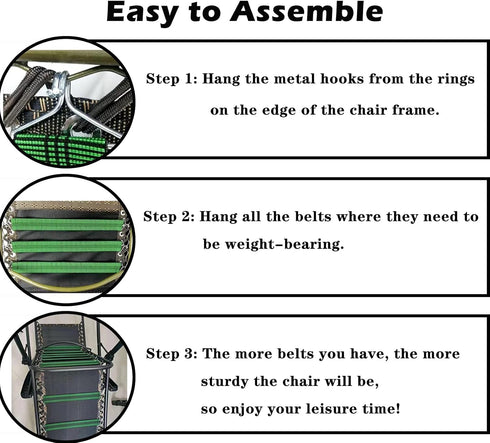 Easy to Assemble

Step 1: Hang the metal hooks from the rings on the edge of the chair frame.

Step 2: Hang all the belts where they need to be weight-bearing.

Step 3: The more belts you have, the more sturdy the chair will be, so enjoy your leisure time!