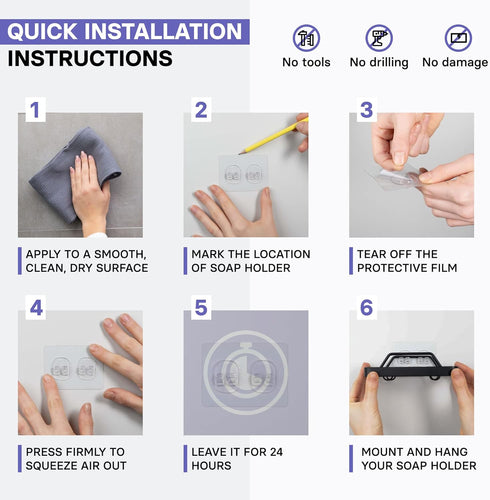 QUICK INSTALLATION
INSTRUCTIONS

No tools
No drilling
No damage

1
APPLY TO A SMOOTH, CLEAN, DRY SURFACE

2
MARK THE LOCATION OF SOAP HOLDER

3
TEAR OFF THE PROTECTIVE FILM

4
PRESS FIRMLY TO SQUEEZE AIR OUT

5
LEAVE IT FOR 24 HOURS

6
MOUNT AND HANG YOUR SOAP HOLDER