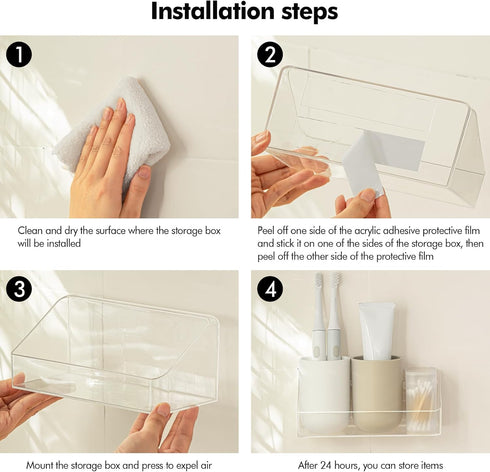 Installation steps

1

Clean and dry the surface where the storage box will be installed

2

Peel off one side of the acrylic adhesive protective film and stick it on one of the sides of the storage box, then peel off the other side of the protective film

3

Mount the storage box and press to expel air

4

After 24 hours, you can store items