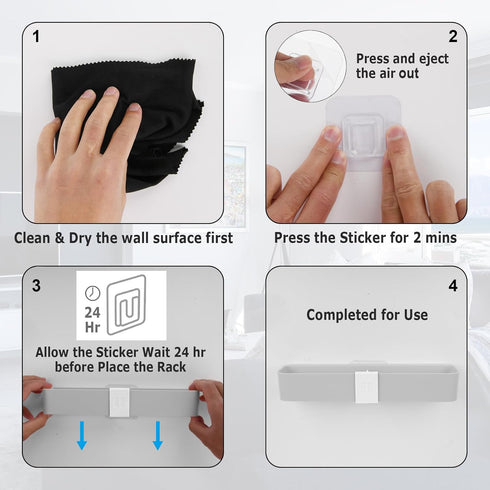 1

Clean & Dry the wall surface first

2

Press and eject the air out

Press the Sticker for 2 mins

3

24 Hr

Allow the Sticker Wait 24 hr before Place the Rack

4

Completed for Use