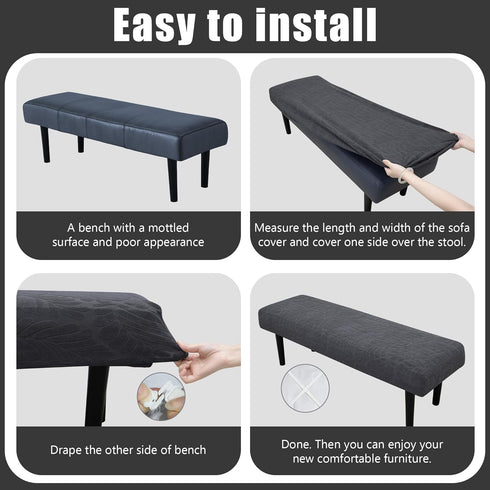 Easy to install

A bench with a mottled surface and poor appearance

Measure the length and width of the sofa cover and cover one side over the stool.

Drape the other side of bench

Done. Then you can enjoy your new comfortable furniture.