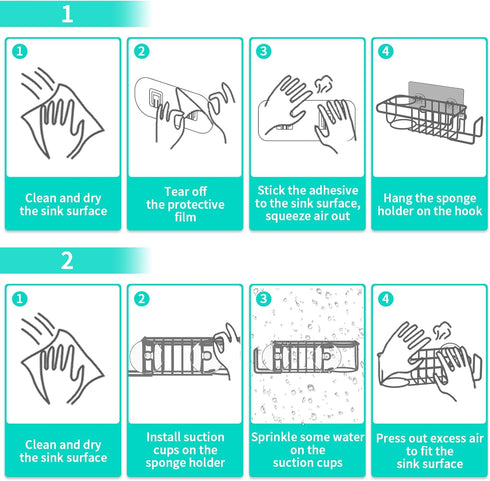 1

1
Clean and dry the sink surface

2
Tear off the protective film

3
Stick the adhesive to the sink surface, squeeze air out

4
Hang the sponge holder on the hook

2

1
Clean and dry the sink surface

2
Install suction cups on the sponge holder

3
Sprinkle some water on the suction cups

4
Press out excess air to fit the sink surface