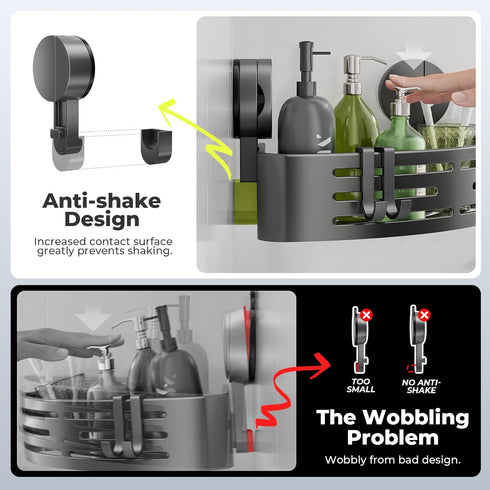 Anti-shake Design

Increased contact surface greatly prevents shaking.

TOO SMALL

NO ANTI-SHAKE

The Wobbling Problem

Wobbly from bad design.