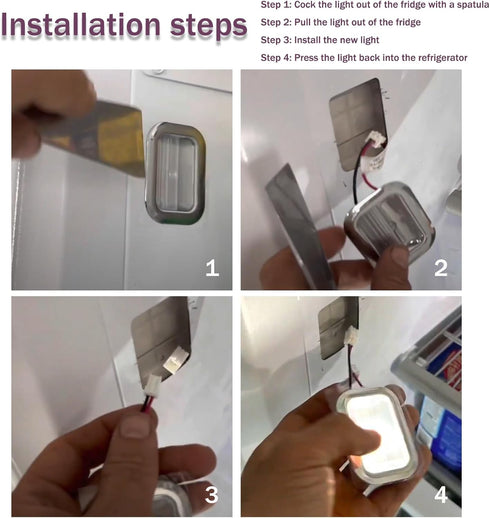 Installation steps

Step 1: Cock the light out of the fridge with a spatula
Step 2: Pull the light out of the fridge
Step 3: Install the new light
Step 4: Press the light back into the refrigerator

1

2

3

4