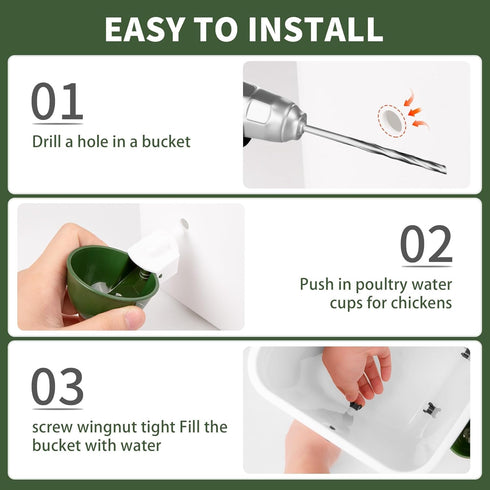 EASY TO INSTALL

01

Drill a hole in a bucket

02

Push in poultry water cups for chickens

03

screw wingnut tight Fill the bucket with water