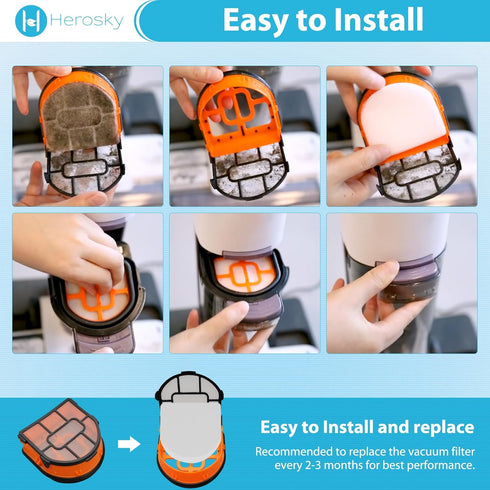 Herosky

Easy to Install

Easy to Install and replace

Recommended to replace the vacuum filter every 2-3 months for best performance.