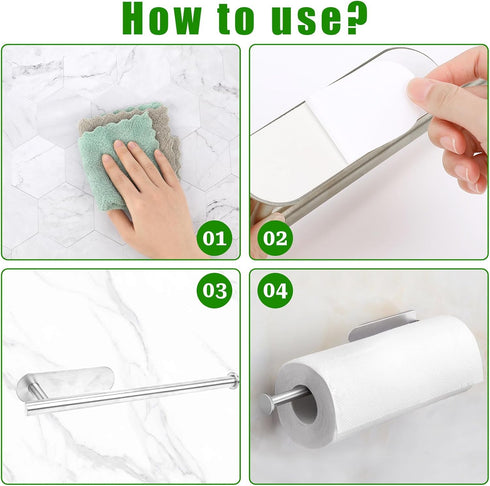 How to use?

01

02

03

04